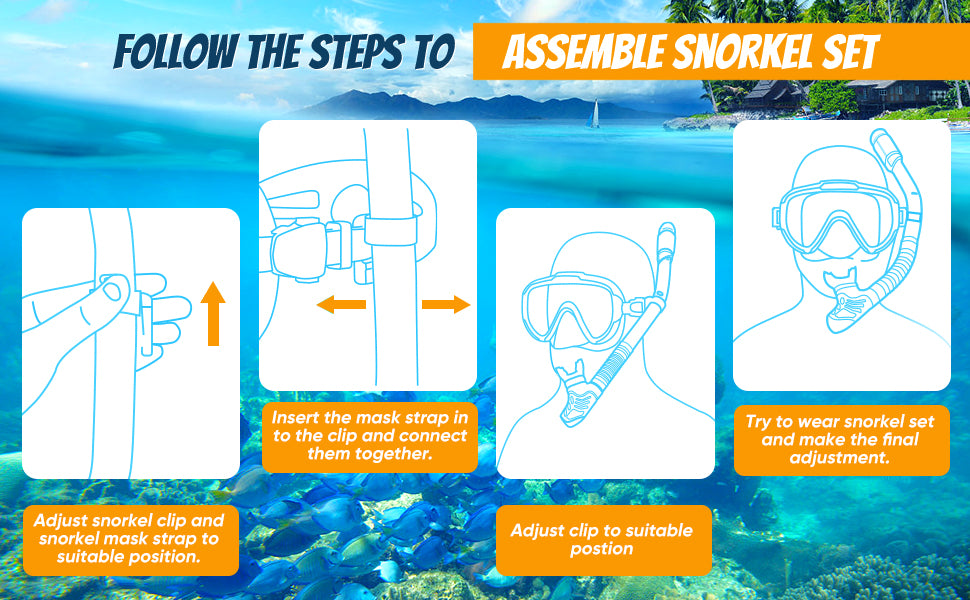 FOLLOW THE STEPS TO ASSEMBLE SNORKEL SET

Adjust snorkel clip and snorkel mask strap to suitable position.

Insert the mask strap in to the clip and connect them together.

Adjust clip to suitable postion

Try to wear snorkel set and make the final adjustment.