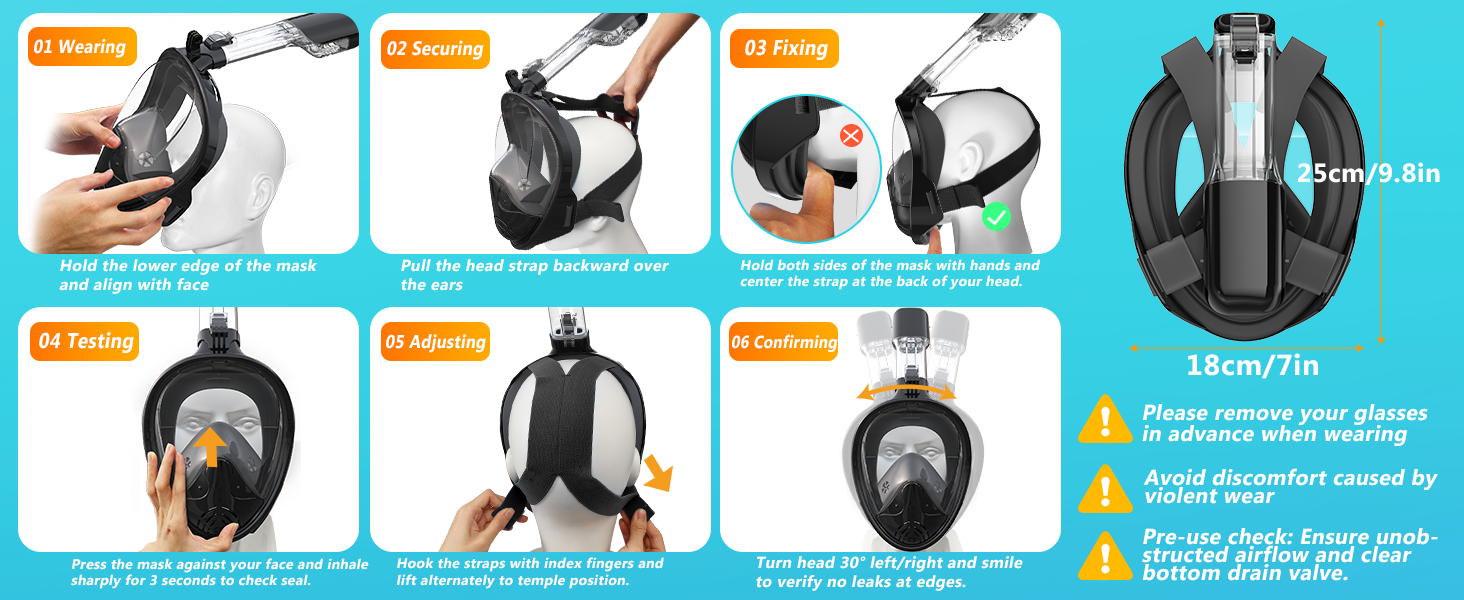 01 Wearing

Hold the lower edge of the mask and align with face

02 Securing

Pull the head strap backward over the ears

03 Fixing

Hold both sides of the mask with hands and center the strap at the back of your head.

04 Testing

Press the mask against your face and inhale sharply for 3 seconds to check seal.

05 Adjusting

Hook the straps with index fingers and lift alternately to temple position.

06 Confirming

Turn head 30° left/right and smile to verify no leaks at edges.

25cm/9.8in

18cm/7in

Please remove your glasses in advance when wearing

Avoid discomfort caused by violent wear

Pre-use check: Ensure unobstructed airflow and clear bottom drain valve.