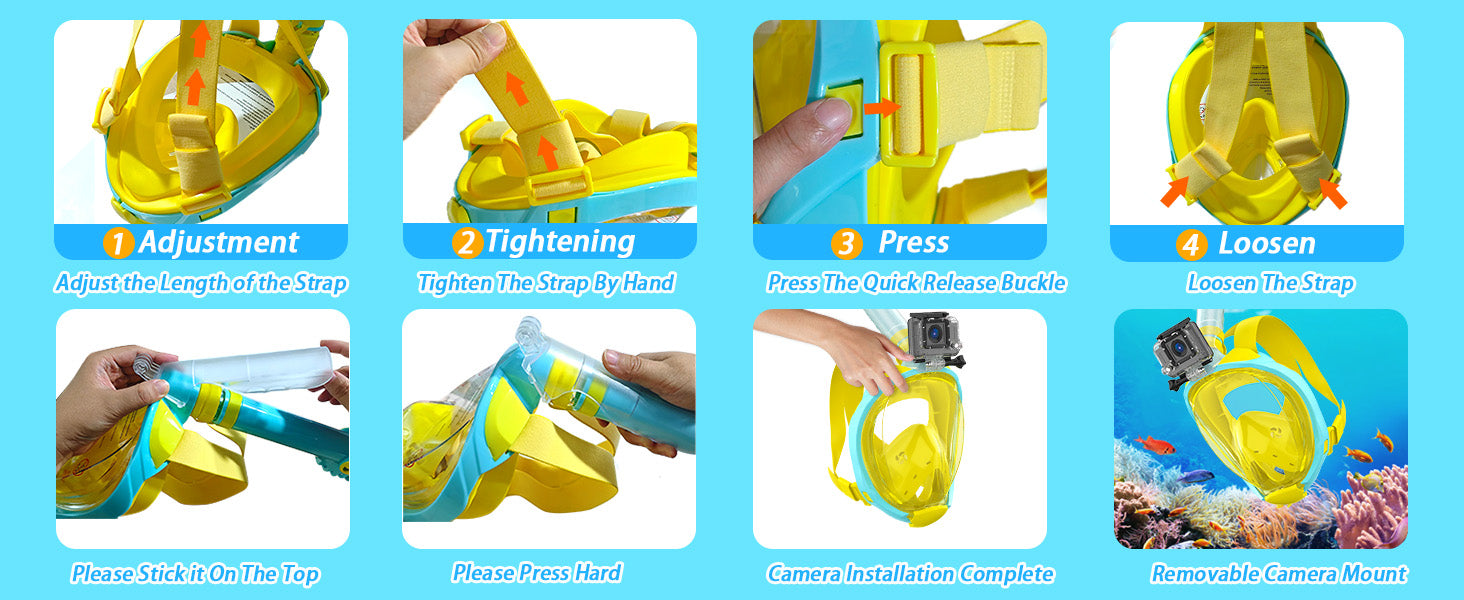 1 Adjustment

Adjust the Length of the Strap

2 Tightening

Tighten The Strap By Hand

3 Press

Press The Quick Release Buckle

4 Loosen

Loosen The Strap

Please Stick it On The Top

Please Press Hard

Camera Installation Complete

Removable Camera Mount